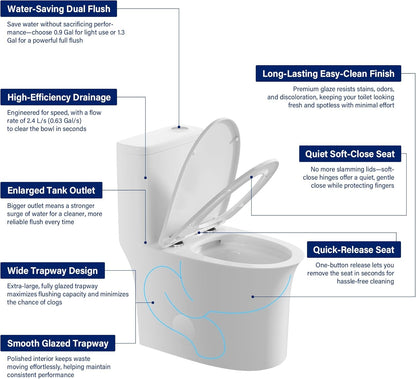 Water-Saving Dual Flush

Save water without sacrificing performance—choose 0.9 Gal for light use or 1.3 Gal for a powerful full flush

High-Efficiency Drainage

Engineered for speed, with a flow rate of 2.4 L/s (0.63 Gal/s) to clear the bowl in seconds

Enlarged Tank Outlet

Bigger outlet means a stronger surge of water for a cleaner, more reliable flush every time

Wide Trapway Design

Extra-large, fully glazed trapway maximizes flushing capacity and minimizes the chance of clogs

Smooth Glazed Trapway

Polished interior keeps waste moving effortlessly, helping maintain consistent performance

Long-Lasting Easy-Clean Finish

Premium glaze resists stains, odors, and discoloration, keeping your toilet looking fresh and spotless with minimal effort

Quiet Soft-Close Seat

No more slamming lids—soft-close hinges offer a quiet, gentle close while protecting fingers

Quick-Release Seat

One-button release lets you remove the seat in seconds for hassle-free cleaning