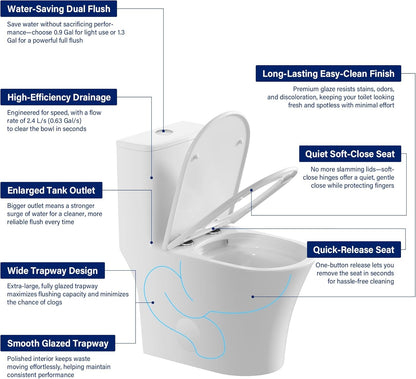 Water-Saving Dual Flush

Save water without sacrificing performance—choose 0.9 Gal for light use or 1.3 Gal for a powerful full flush

High-Efficiency Drainage

Engineered for speed, with a flow rate of 2.4 L/s (0.63 Gal/s) to clear the bowl in seconds

Enlarged Tank Outlet

Bigger outlet means a stronger surge of water for a cleaner, more reliable flush every time

Wide Trapway Design

Extra-large, fully glazed trapway maximizes flushing capacity and minimizes the chance of clogs

Smooth Glazed Trapway

Polished interior keeps waste moving effortlessly, helping maintain consistent performance

Long-Lasting Easy-Clean Finish

Premium glaze resists stains, odors, and discoloration, keeping your toilet looking fresh and spotless with minimal effort

Quiet Soft-Close Seat

No more slamming lids—soft-close hinges offer a quiet, gentle close while protecting fingers

Quick-Release Seat

One-button release lets you remove the seat in seconds for hassle-free cleaning