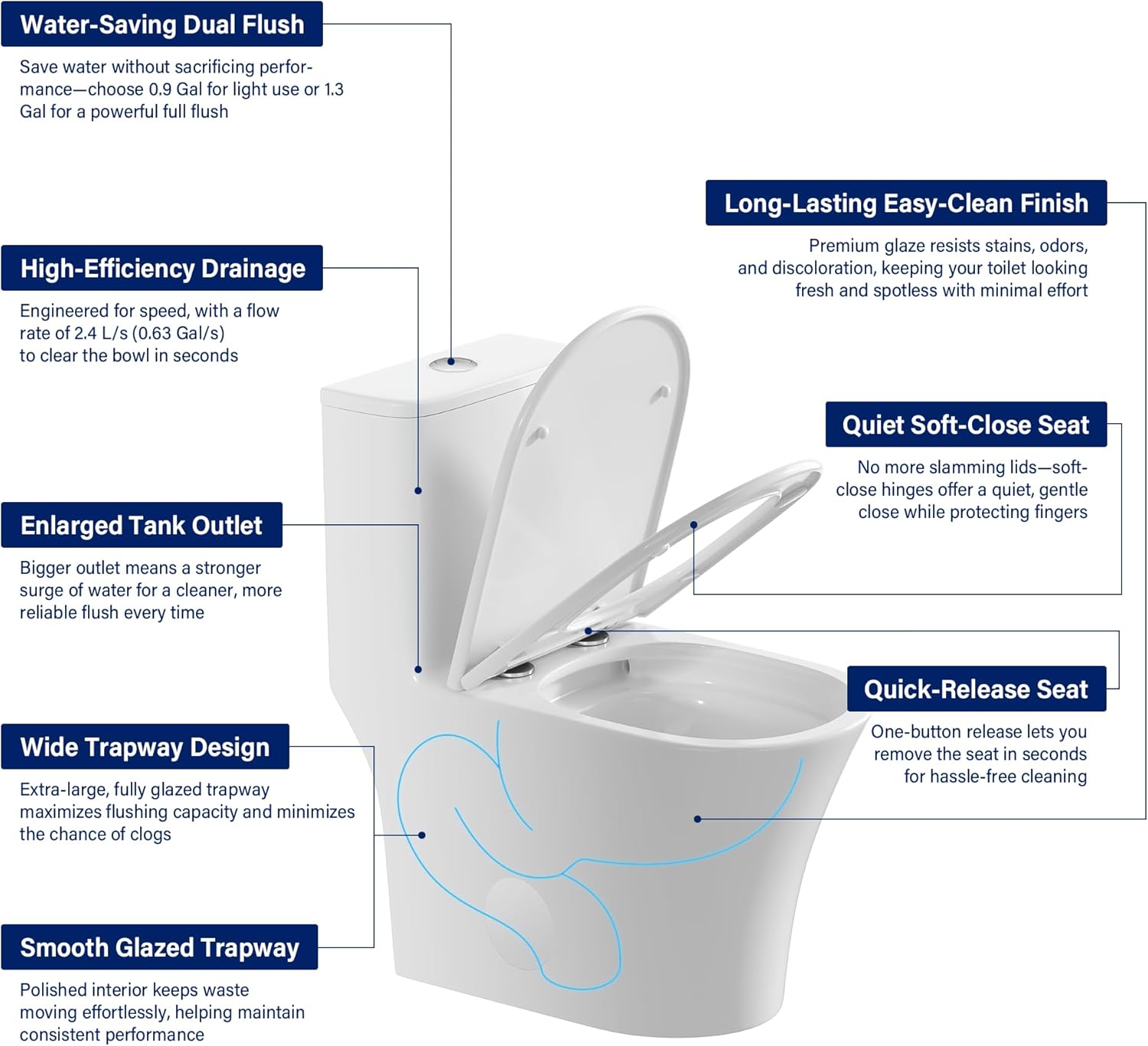 Water-Saving Dual Flush

Save water without sacrificing performance—choose 0.9 Gal for light use or 1.3 Gal for a powerful full flush

High-Efficiency Drainage

Engineered for speed, with a flow rate of 2.4 L/s (0.63 Gal/s) to clear the bowl in seconds

Enlarged Tank Outlet

Bigger outlet means a stronger surge of water for a cleaner, more reliable flush every time

Wide Trapway Design

Extra-large, fully glazed trapway maximizes flushing capacity and minimizes the chance of clogs

Smooth Glazed Trapway

Polished interior keeps waste moving effortlessly, helping maintain consistent performance

Long-Lasting Easy-Clean Finish

Premium glaze resists stains, odors, and discoloration, keeping your toilet looking fresh and spotless with minimal effort

Quiet Soft-Close Seat

No more slamming lids—soft-close hinges offer a quiet, gentle close while protecting fingers

Quick-Release Seat

One-button release lets you remove the seat in seconds for hassle-free cleaning