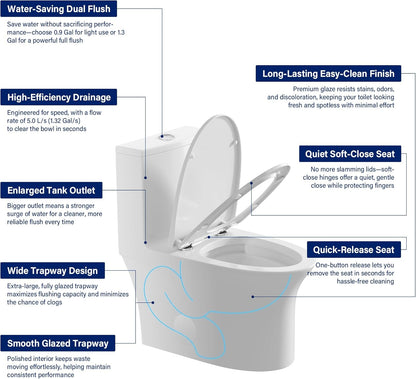 Water-Saving Dual Flush

Save water without sacrificing performance—choose 0.9 Gal for light use or 1.3 Gal for a powerful full flush

High-Efficiency Drainage

Engineered for speed, with a flow rate of 5.0 L/s (1.32 Gal/s) to clear the bowl in seconds

Enlarged Tank Outlet

Bigger outlet means a stronger surge of water for a cleaner, more reliable flush every time

Wide Trapway Design

Extra-large, fully glazed trapway maximizes flushing capacity and minimizes the chance of clogs

Smooth Glazed Trapway

Polished interior keeps waste moving effortlessly, helping maintain consistent performance

Long-Lasting Easy-Clean Finish

Premium glaze resists stains, odors, and discoloration, keeping your toilet looking fresh and spotless with minimal effort

Quiet Soft-Close Seat

No more slamming lids—soft-close hinges offer a quiet, gentle close while protecting fingers

Quick-Release Seat

One-button release lets you remove the seat in seconds for hassle-free cleaning