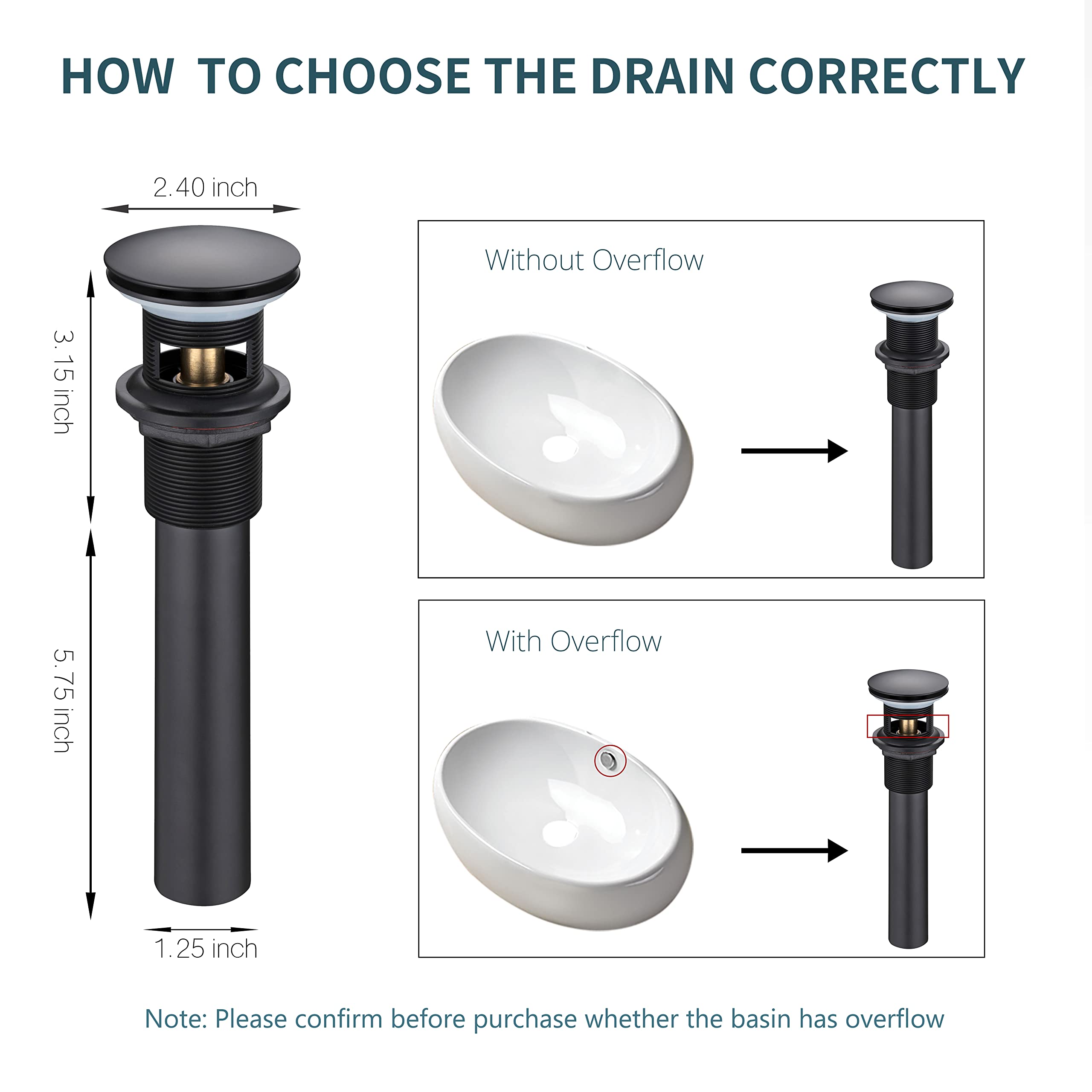 HOW TO CHOOSE THE DRAIN CORRECTLY

2.40 inch

3.15 inch

5.75 inch

1.25 inch

Without Overflow

With Overflow

Note: Please confirm before purchase whether the basin has overflow