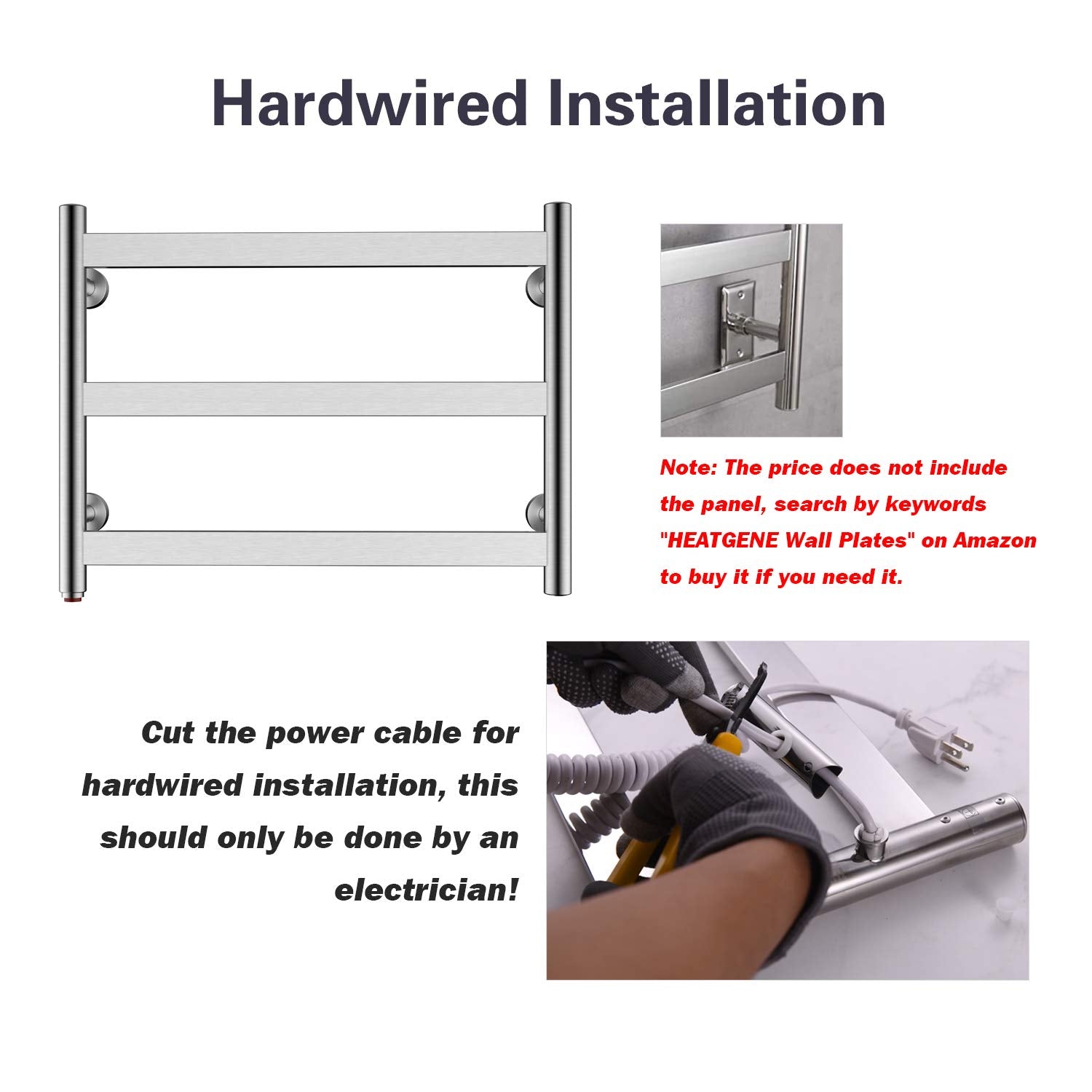 Hardwired Installation

Note: The price does not include the panel, search by keywords "HEATGENE Wall Plates" on Amazon to buy it if you need it.

Cut the power cable for hardwired installation, this should only be done by an electrician!