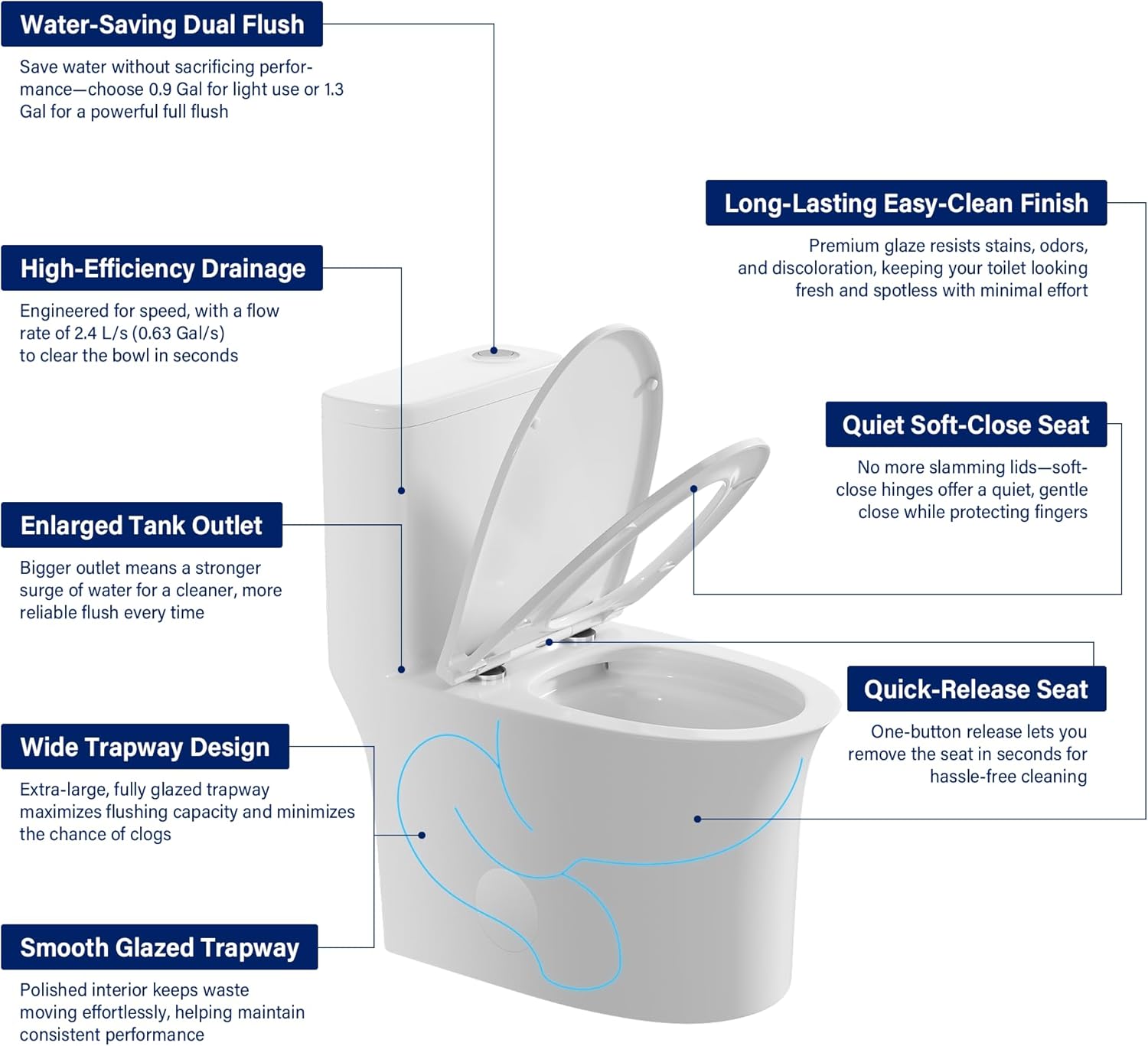 Water-Saving Dual Flush

Save water without sacrificing performance—choose 0.9 Gal for light use or 1.3 Gal for a powerful full flush

High-Efficiency Drainage

Engineered for speed, with a flow rate of 2.4 L/s (0.63 Gal/s) to clear the bowl in seconds

Enlarged Tank Outlet

Bigger outlet means a stronger surge of water for a cleaner, more reliable flush every time

Wide Trapway Design

Extra-large, fully glazed trapway maximizes flushing capacity and minimizes the chance of clogs

Smooth Glazed Trapway

Polished interior keeps waste moving effortlessly, helping maintain consistent performance

Long-Lasting Easy-Clean Finish

Premium glaze resists stains, odors, and discoloration, keeping your toilet looking fresh and spotless with minimal effort

Quiet Soft-Close Seat

No more slamming lids—soft-close hinges offer a quiet, gentle close while protecting fingers

Quick-Release Seat

One-button release lets you remove the seat in seconds for hassle-free cleaning